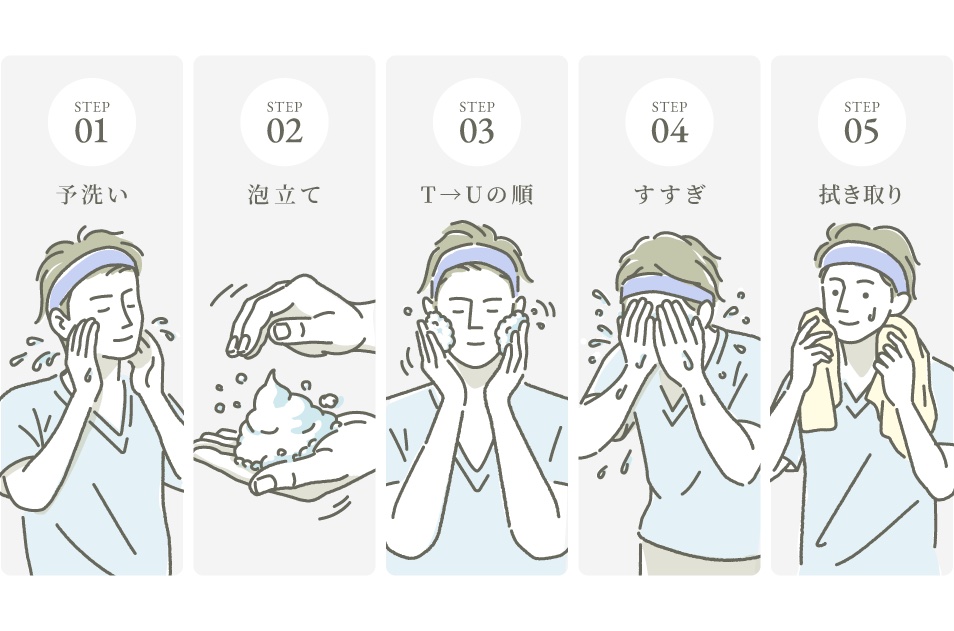 STEP
01
予洗い

STEP
02
泡立て

STEP
03
T→Uの順

STEP
04
すすぎ

STEP
05
拭き取り